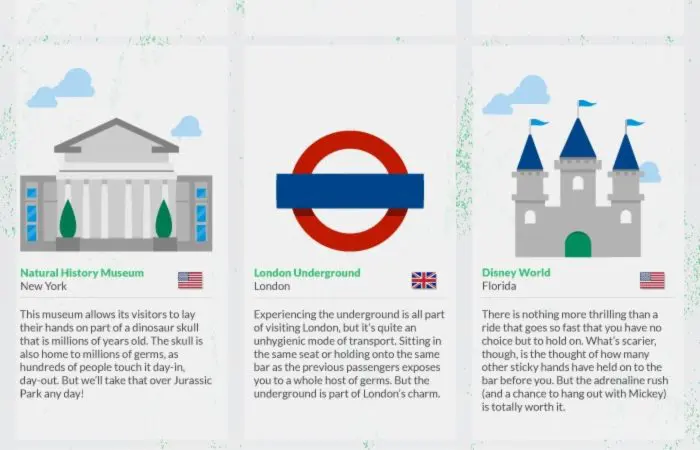 Natural History Museum
New York

This museum allows its visitors to lay their hands on part of a dinosaur skull that is millions of years old. The skull is also home to millions of germs, as hundreds of people touch it day-in, day-out. But we'll take that over Jurassic Park any day!

London Underground
London

Experiencing the underground is all part of visiting London, but it's quite an unhygienic mode of transport. Sitting in the same seat or holding onto the same bar as the previous passengers exposes you to a whole host of germs. But the underground is part of London's charm.

Disney World
Florida

There is nothing more thrilling than a ride that goes so fast that you have no choice but to hold on. What's scarier, though, is the thought of how many other sticky hands have held on to the bar before you. But the adrenaline rush (and a chance to hang out with Mickey) is totally worth it.